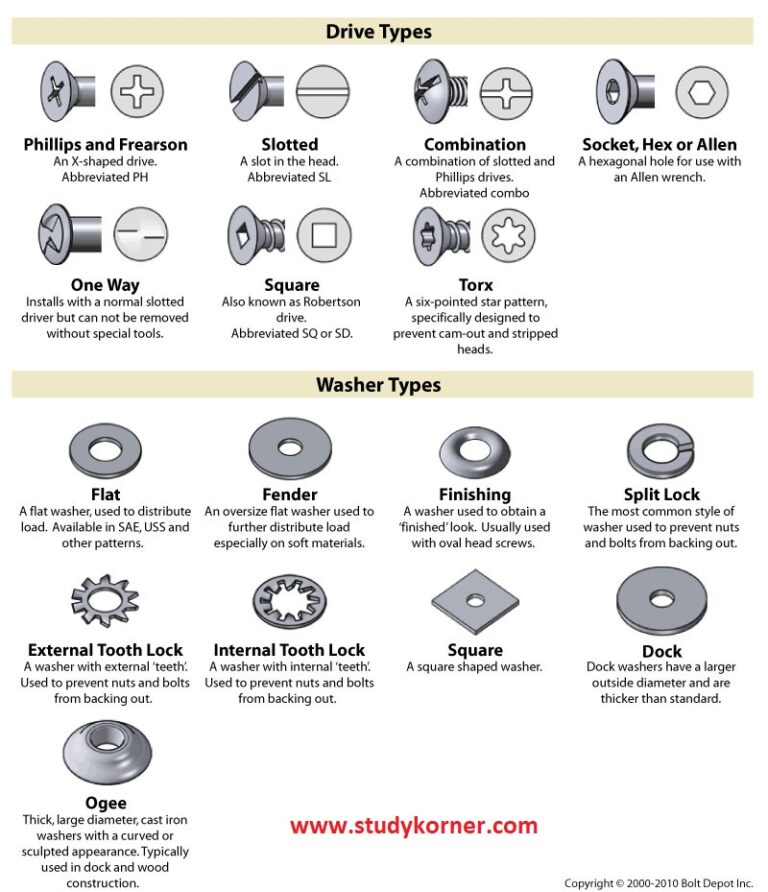 Drive Types

Phillips and Frearson
An X-shaped drive. Abbreviated PH

Slotted
A slot in the head. Abbreviated SL

Combination
A combination of slotted and Phillips drives. Abbreviated combo

Socket, Hex or Allen
A hexagonal hole for use with an Allen wrench.

One Way
Installs with a normal slotted driver but can not be removed without special tools.

Square
Also known as Robertson drive. Abbreviated SQ or SD.

Torx
A six-pointed star pattern, specifically designed to prevent cam-out and stripped heads.

Washer Types

Flat
A flat washer, used to distribute load. Available in SAE, USS and other patterns.

Fender
An oversize flat washer used to further distribute load especially on soft materials.

Finishing
A washer used to obtain a 'finished' look. Usually used with oval head screws.

Split Lock
The most common style of washer used to prevent nuts and bolts from backing out.

External Tooth Lock
A washer with external 'teeth'. Used to prevent nuts and bolts from backing out.

Internal Tooth Lock
A washer with internal 'teeth'. Used to prevent nuts and bolts from backing out.

Square
A square shaped washer.

Dock
Dock washers have a larger outside diameter and are thicker than standard.

Ogee
Thick, large diameter, cast iron washers with a curved or sculpted appearance. Typically used in dock and wood construction.

www.studykorner.com

Copyright © 2000-2010 Bolt Depot Inc.