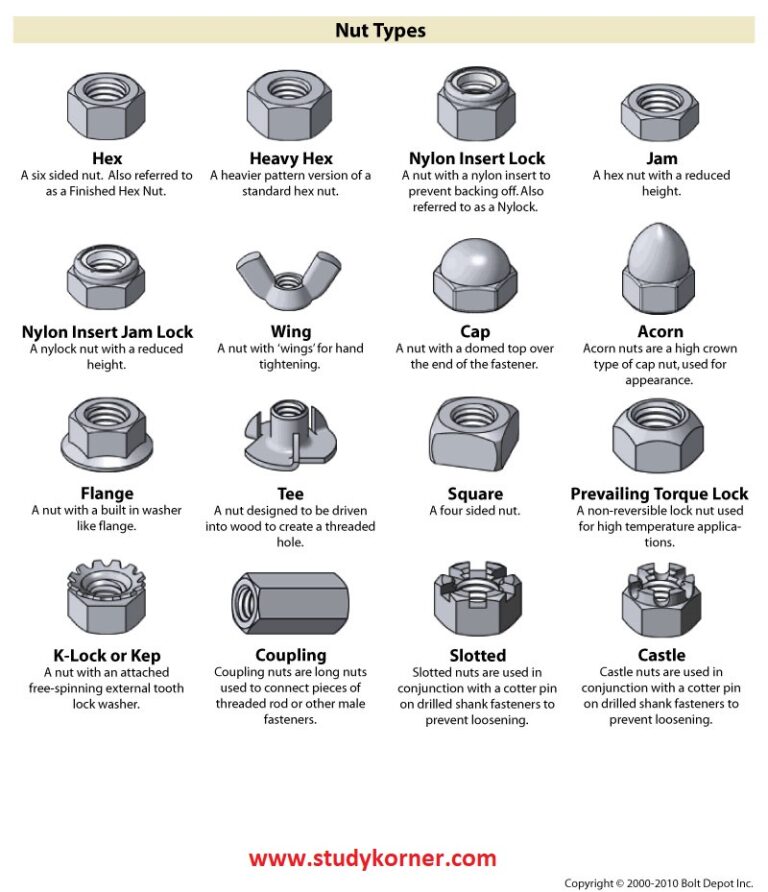 Nut Types

Hex
A six sided nut. Also referred to as a Finished Hex Nut.

Heavy Hex
A heavier pattern version of a standard hex nut.

Nylon Insert Lock
A nut with a nylon insert to prevent backing off. Also referred to as a Nylock.

Jam
A hex nut with a reduced height.

Nylon Insert Jam Lock
A nylock nut with a reduced height.

Wing
A nut with 'wings' for hand tightening.

Cap
A nut with a domed top over the end of the fastener.

Acorn
Acorn nuts are a high crown type of cap nut, used for appearance.

Flange
A nut with a built in washer like flange.

Tee
A nut designed to be driven into wood to create a threaded hole.

Square
A four sided nut.

Prevailing Torque Lock
A non-reversible lock nut used for high temperature applications.

K-Lock or Kep
A nut with an attached free-spinning external tooth lock washer.

Coupling
Coupling nuts are long nuts used to connect pieces of threaded rod or other male fasteners.

Slotted
Slotted nuts are used in conjunction with a cotter pin on drilled shank fasteners to prevent loosening.

Castle
Castle nuts are used in conjunction with a cotter pin on drilled shank fasteners to prevent loosening.

www.studykorner.com

Copyright © 2000-2010 Bolt Depot Inc.