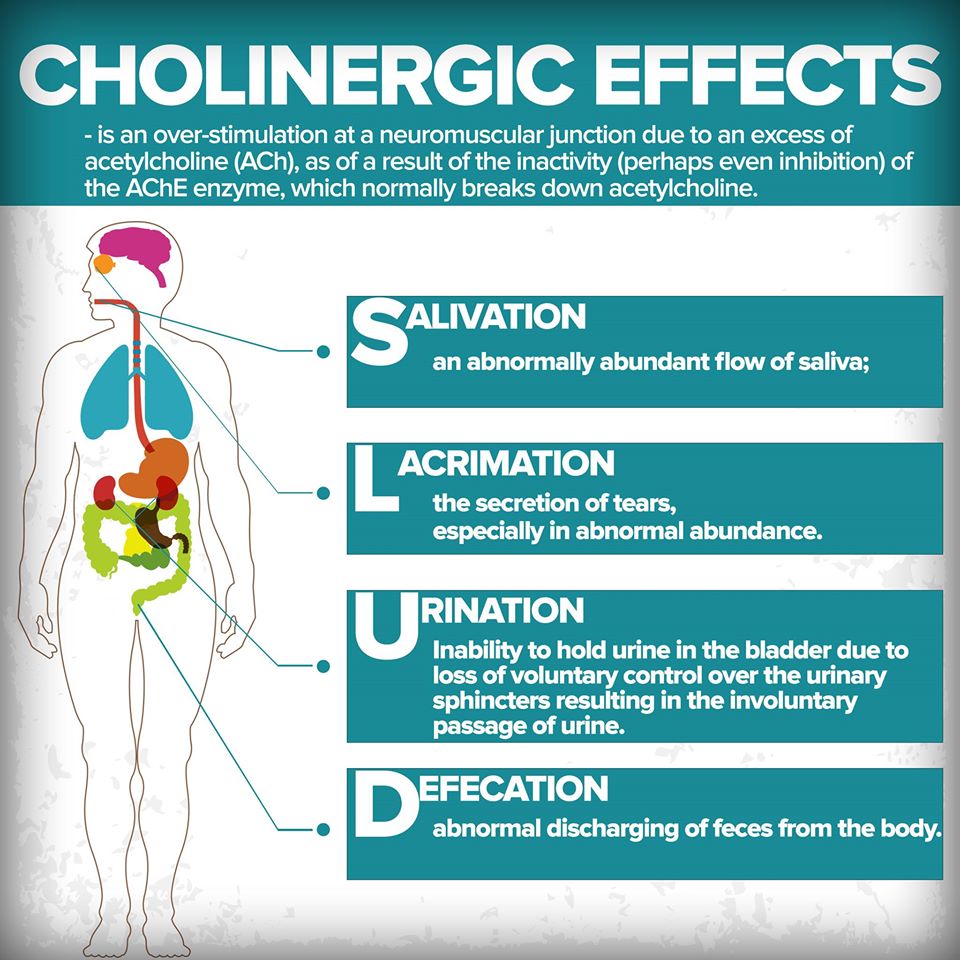 CHOLINERGIC EFFECTS

- is an over-stimulation at a neuromuscular junction due to an excess of acetylcholine (ACh), as of a result of the inactivity (perhaps even inhibition) of the AChE enzyme, which normally breaks down acetylcholine.

SALIVATION
an abnormally abundant flow of saliva;

LACRIMATION
the secretion of tears, especially in abnormal abundance.

URINATION
Inability to hold urine in the bladder due to loss of voluntary control over the urinary sphincters resulting in the involuntary passage of urine.

DEFECATION
abnormal discharging of feces from the body.