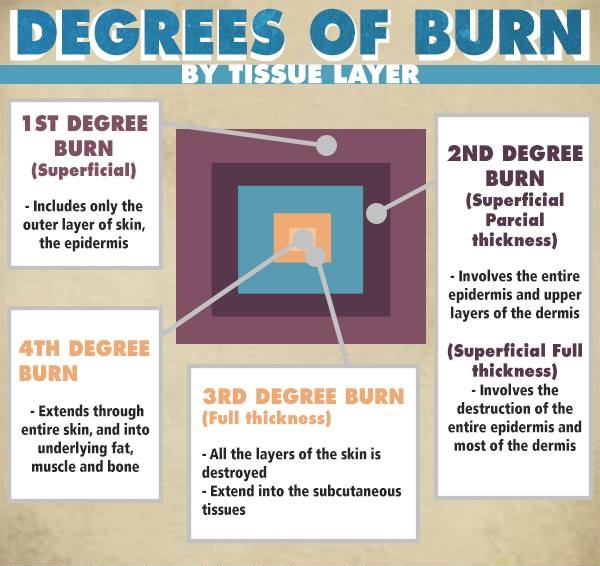 DEGREES OF BURN
BY TISSUE LAYER

1ST DEGREE BURN
(Superficial)

- Includes only the outer layer of skin, the epidermis

2ND DEGREE BURN
(Superficial Parcial thickness)

- Involves the entire epidermis and upper layers of the dermis

(Superficial Full thickness)
- Involves the destruction of the entire epidermis and most of the dermis

4TH DEGREE BURN

- Extends through entire skin, and into underlying fat, muscle and bone

3RD DEGREE BURN
(Full thickness)

- All the layers of the skin is destroyed
- Extend into the subcutaneous tissues